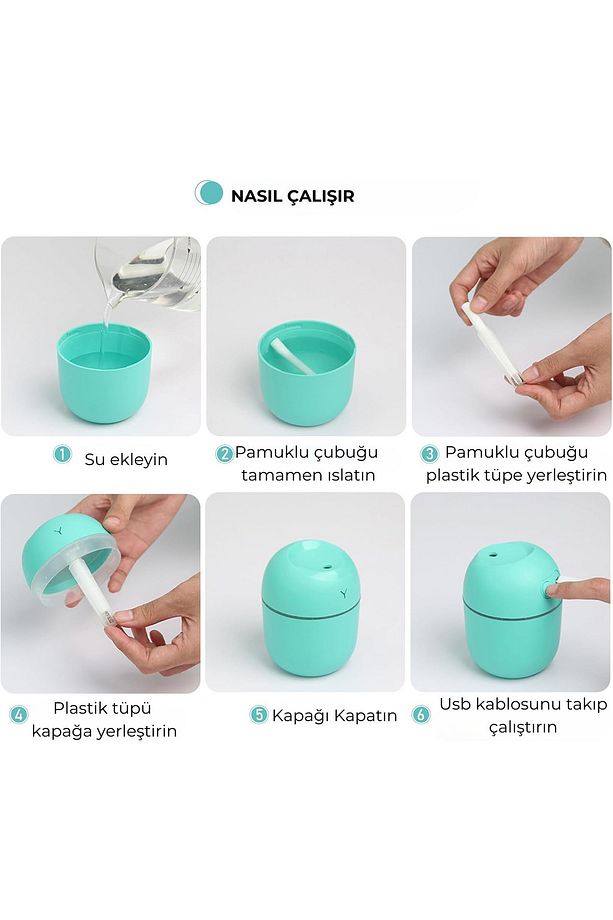 NASIL ÇALIŞIR

1 Su ekleyin

2 Pamuklu çubuğu tamamen ıslatın

3 Pamuklu çubuğu plastik tüpe yerleştirin

4 Plastik tüpü kapağa yerleştirin

5 Kapağı Kapatın

6 Usb kablosunu takıp çalıştırın